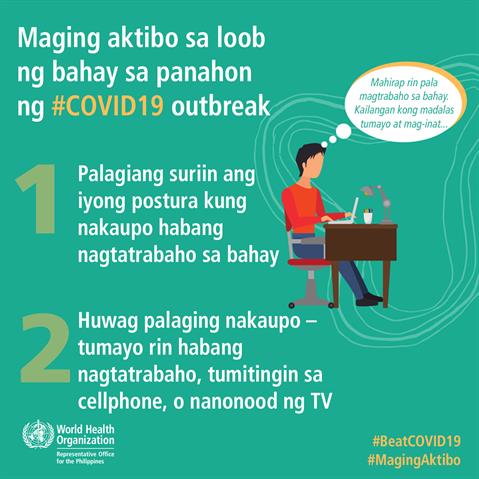 Maging aktibo sa loob ng bahay sa panahon ng #COVID19 outbreak

Mahirap rin pala magtrabaho sa bahay. Kailangan kong madalas tumayo at mag-inat...

1 Palagiang suriin ang iyong postura kung nakaupo habang nagtatrabaho sa bahay

2 Huwag palaging nakaupo – tumayo rin habang nagtatrabaho, tumitingin sa cellphone, o nanonood ng TV

World Health Organization
Representative Office for the Philippines

#BeatCOVID19
#MagingAktibo