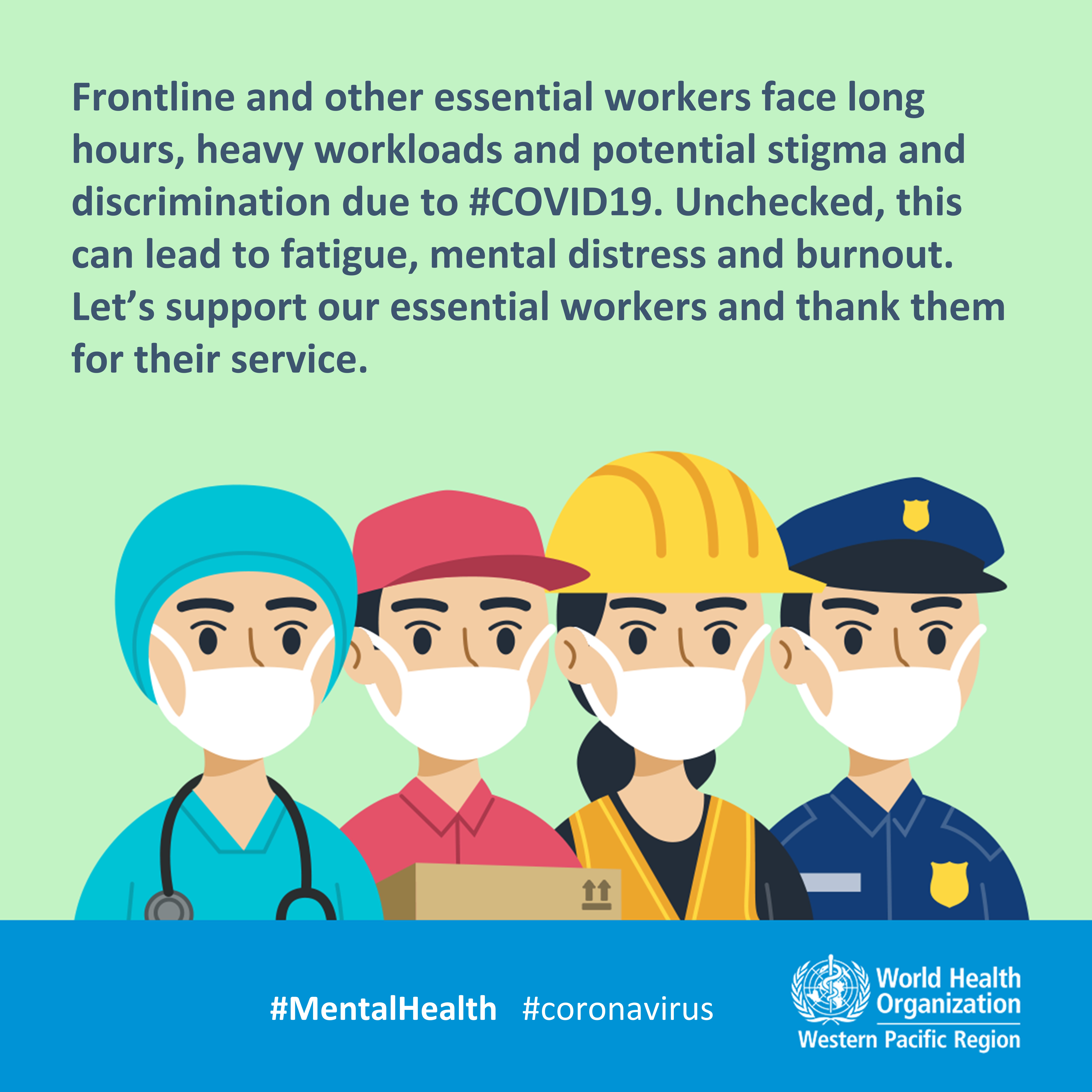 Frontline and other essential workers face long hours, heavy workloads and potential stigma and discrimination due to #COVID19. Unchecked, this can lead to fatigue, mental distress and burnout. Let’s support our essential workers and thank them for their service.

#MentalHealth #coronavirus

World Health Organization
Western Pacific Region