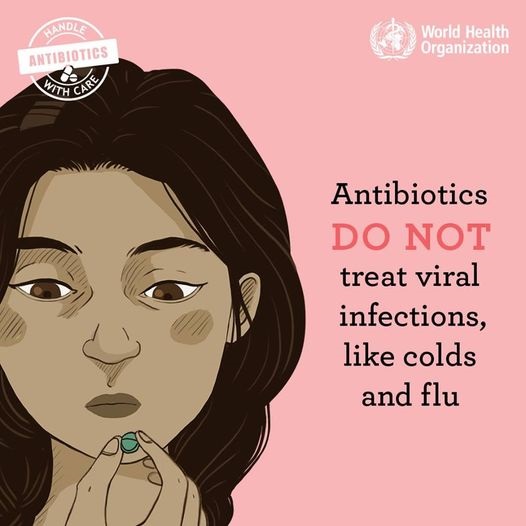 HANDLE
ANTIBIOTICS
WITH CARE

World Health Organization

Antibiotics
DO NOT
treat viral infections, like colds and flu